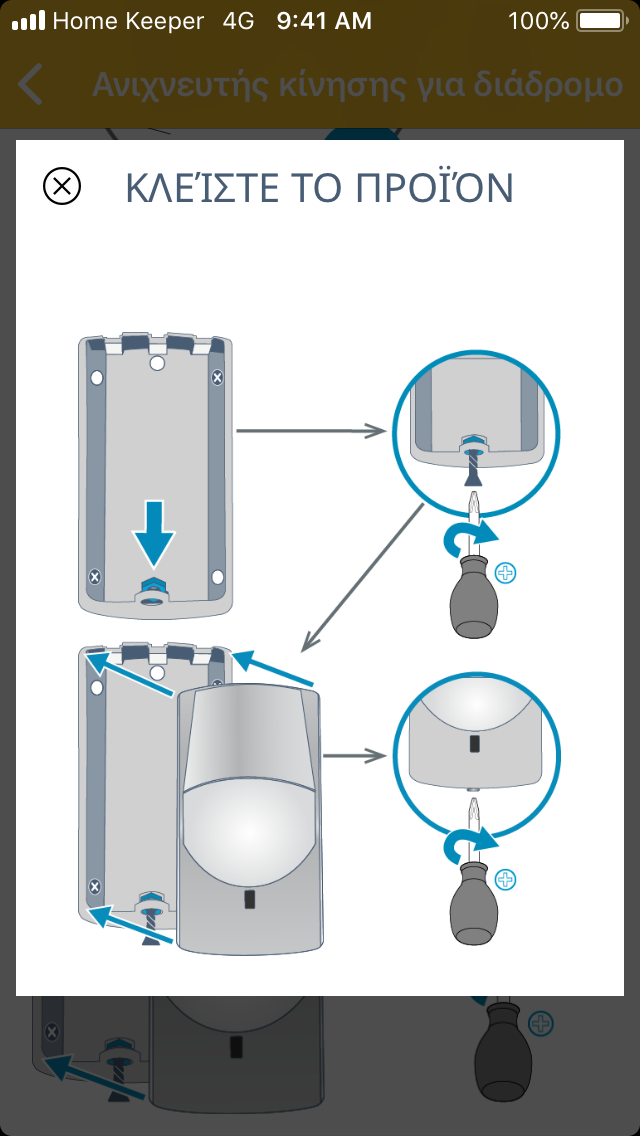 Home Keeper 4G 9:41 AM 100%

Ανιχνευτής κίνησης για διάδρομο

ΚΛΕΊΣΤΕ ΤΟ ΠΡΟΪΌΝ